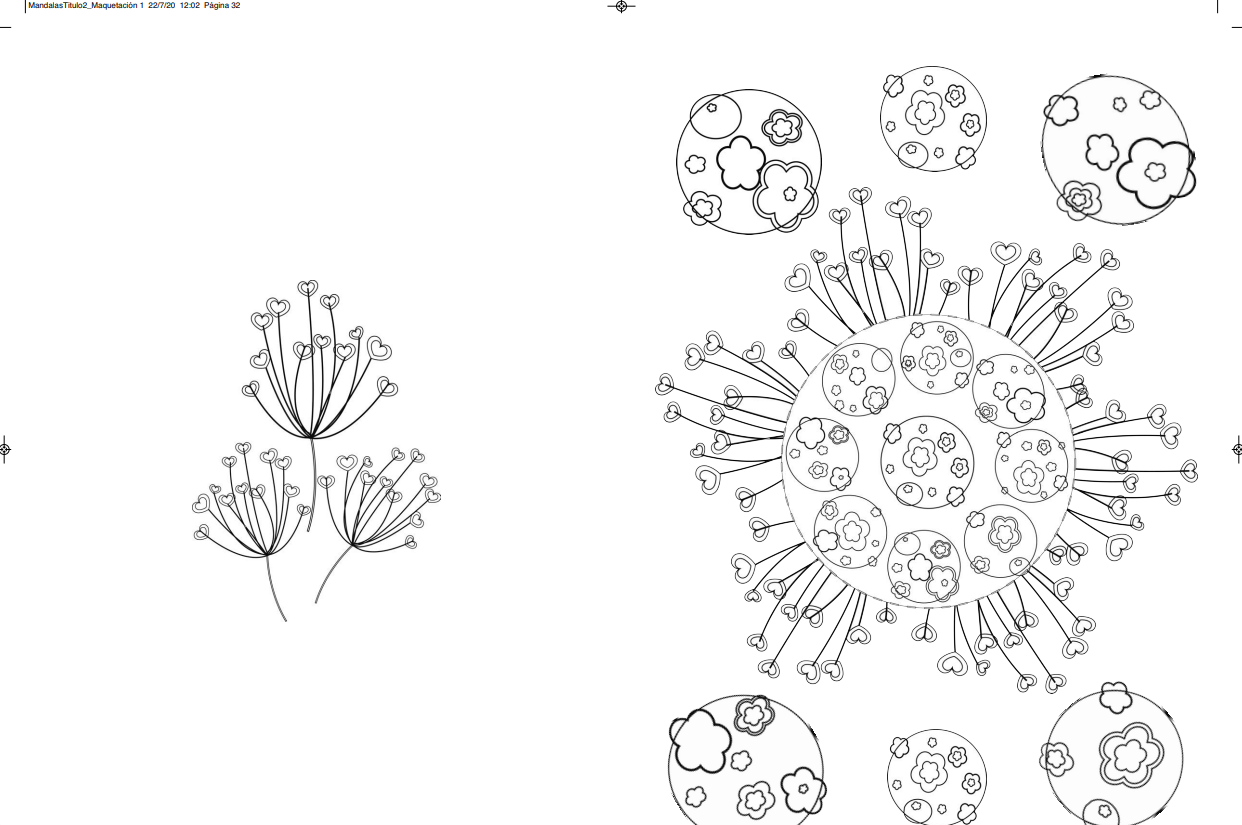 MandalasTitulo2_Maquetación 1 22/7/20 12:02 Página 32