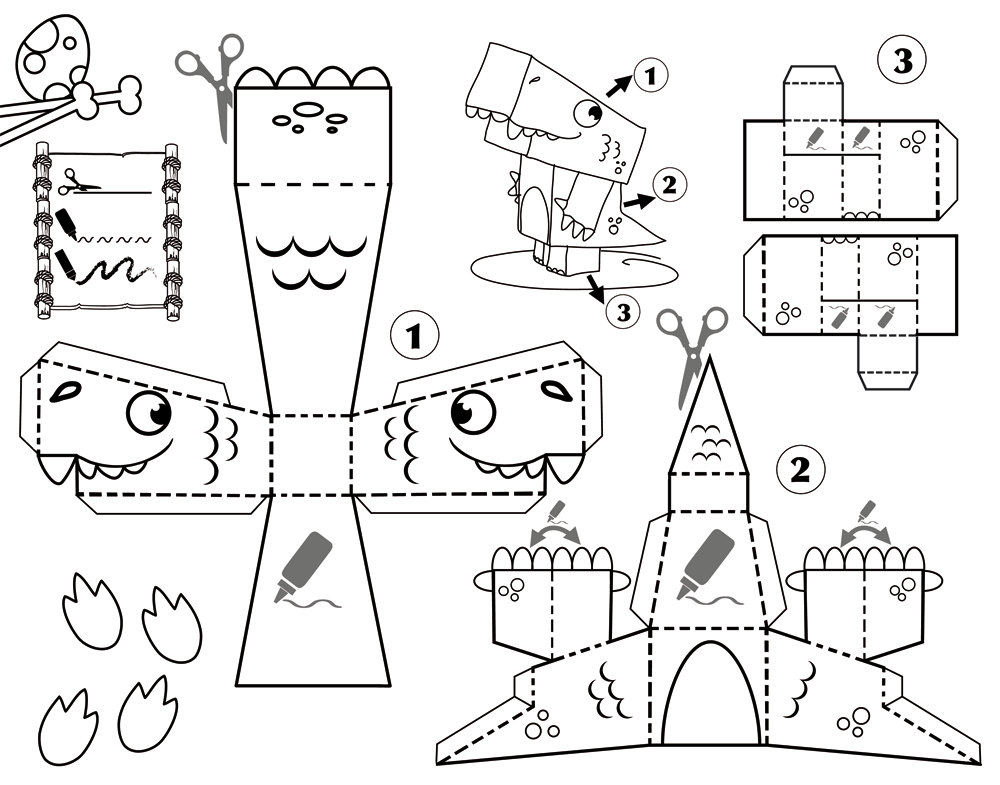 1
2
3
3
1
2